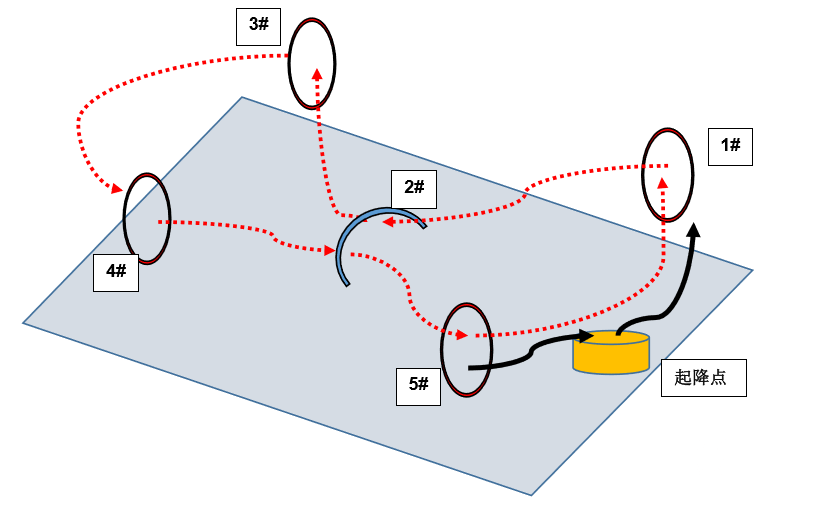 3#

1#

2#

4#

5#

起降点